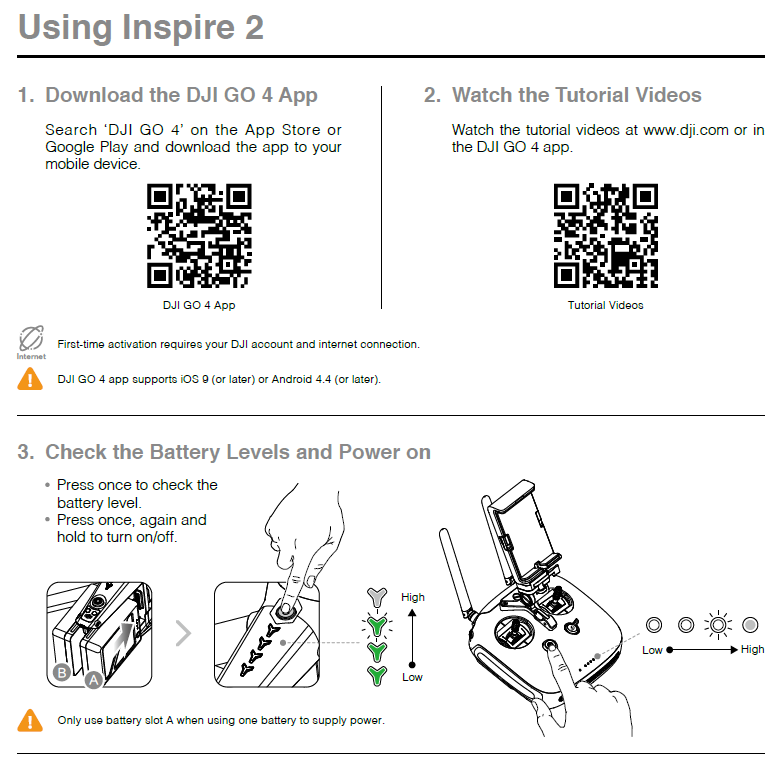 Using Inspire 2

1. Download the DJI GO 4 App

Search 'DJI GO 4' on the App Store or Google Play and download the app to your mobile device.

DJI GO 4 App

2. Watch the Tutorial Videos

Watch the tutorial videos at www.dji.com or in the DJI GO 4 app.

Tutorial Videos

Internet

First-time activation requires your DJI account and internet connection.

DJI GO 4 app supports iOS 9 (or later) or Android 4.4 (or later).

3. Check the Battery Levels and Power on

• Press once to check the battery level.
• Press once, again and hold to turn on/off.

B A

High

Low

Low High

Only use battery slot A when using one battery to supply power.